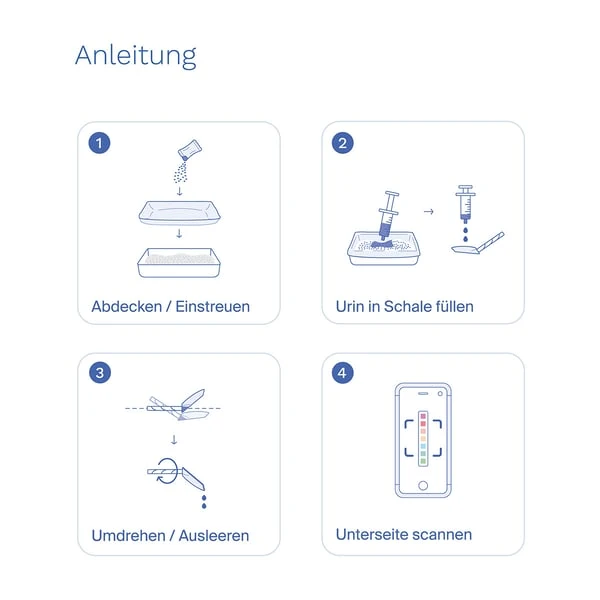 Anleitung

1

Abdecken / Einstreuen

2

Urin in Schale füllen

3

Umdrehen / Ausleeren

4

Unterseite scannen